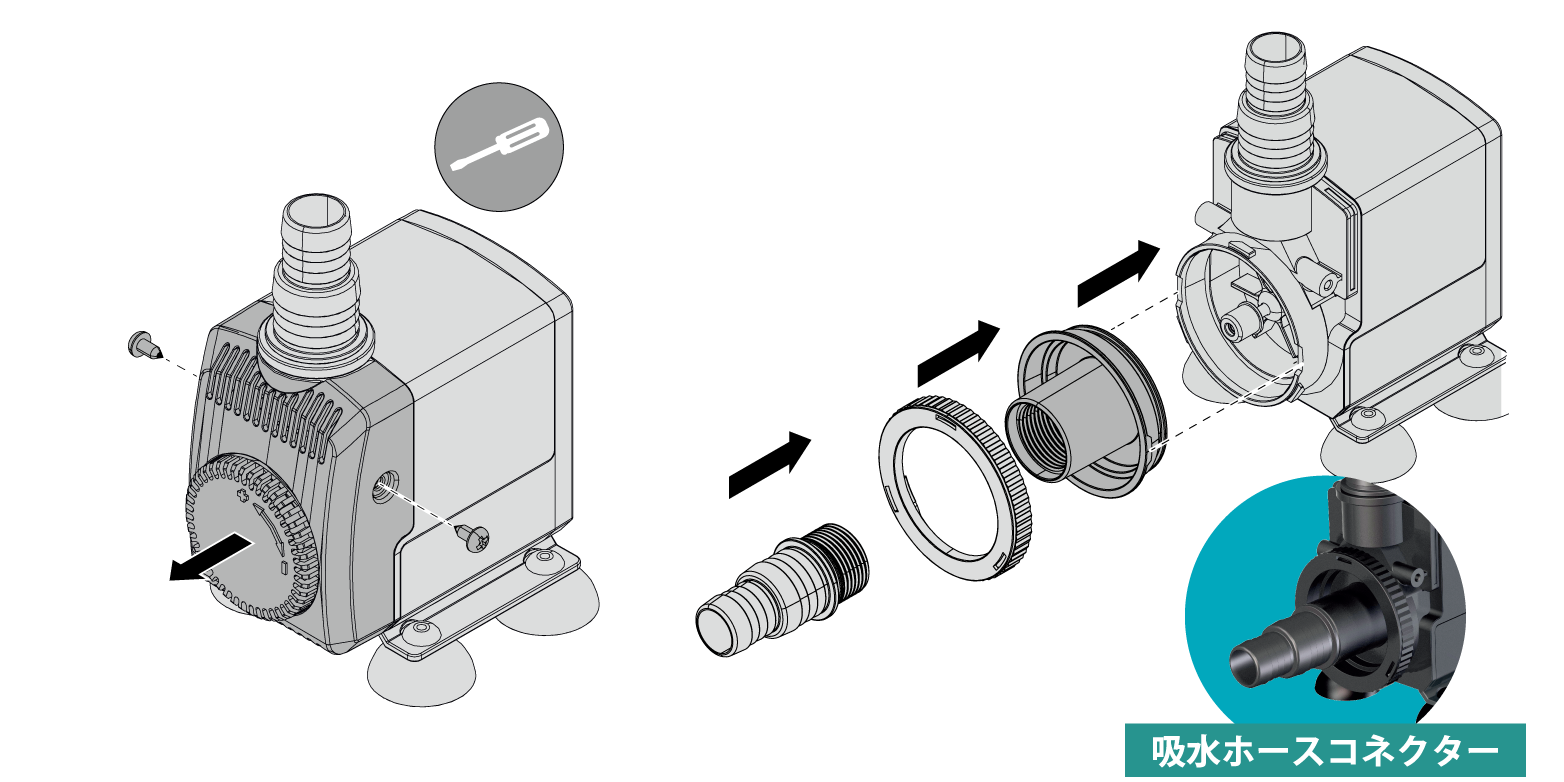 吸水ホースコネクター